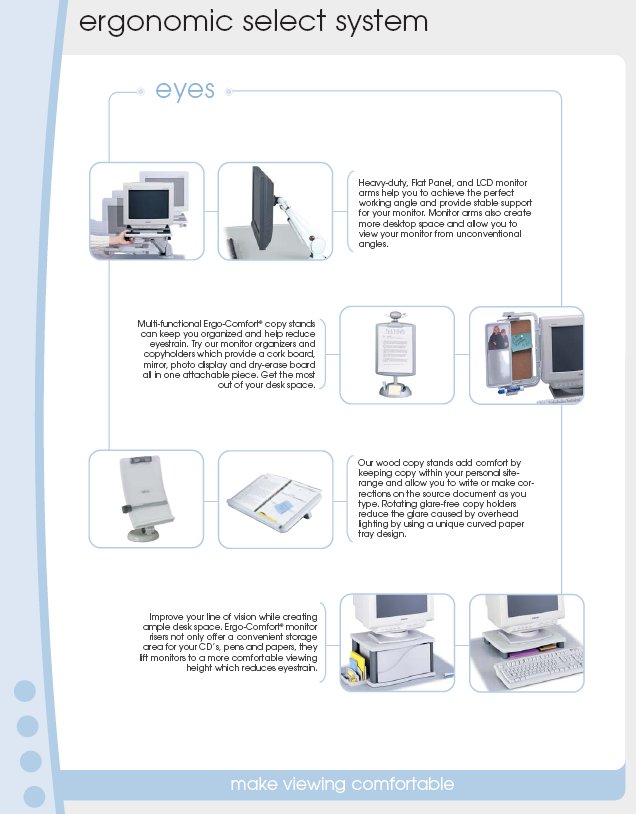 ergonomic select system

eyes

Heavy-duty, Flat Panel, and LCD monitor arms help you to achieve the perfect working angle and provide stable support for your monitor. Monitor arms also create more desktop space and allow you to view your monitor from unconventional angles.

Multi-functional Ergo-Comfort® copy stands can keep you organized and help reduce eyestrain. Try our monitor organizers and copyholders which provide a cork board, mirror, photo display and dry-erase board all in one attachable piece. Get the most out of your desk space.

Our wood copy stands add comfort by keeping copy within your personal site-range and allow you to write or make corrections on the source document as you type. Rotating glare-free copy holders reduce the glare caused by overhead lighting by using a unique curved paper tray design.

Improve your line of vision while creating ample desk space. Ergo-Comfort® monitor risers not only offer a convenient storage area for your CD's, pens and papers, they lift monitors to a more comfortable viewing height which reduces eyestrain.

make viewing comfortable