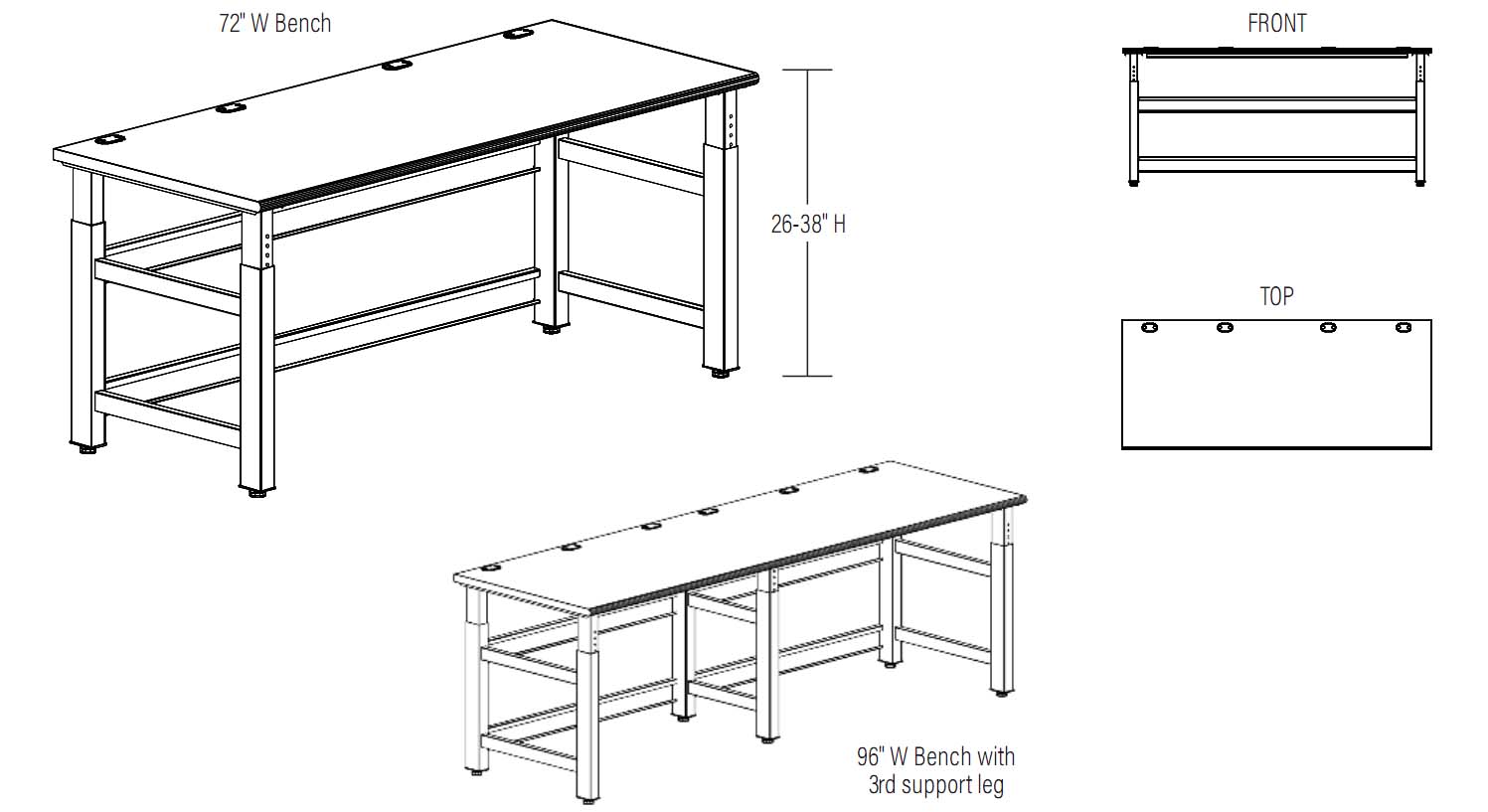 72" W Bench

26-38" H

FRONT

TOP

96" W Bench with 3rd support leg