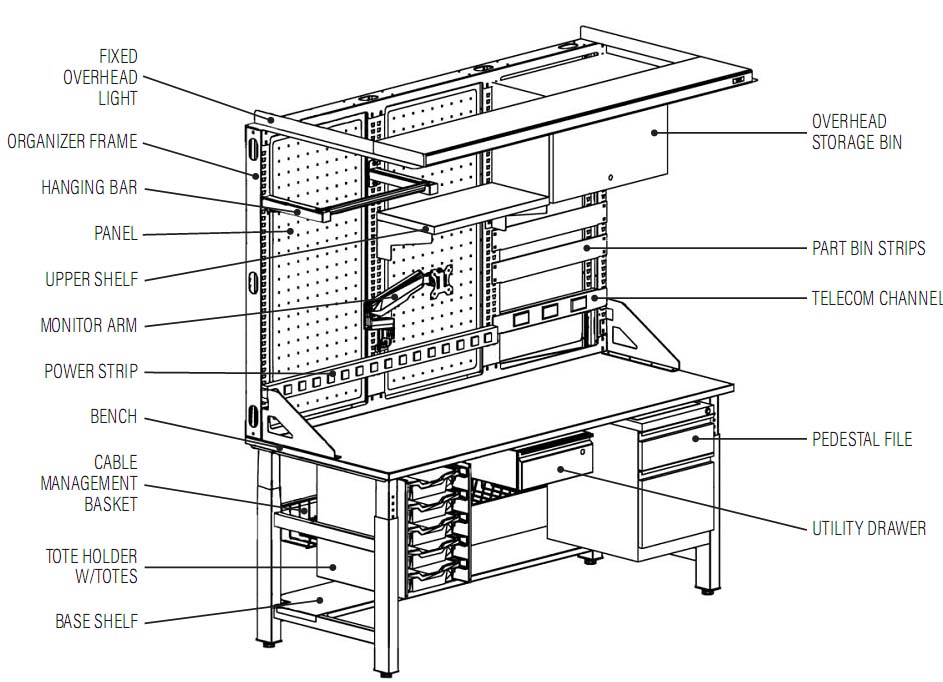 FIXED OVERHEAD LIGHT

ORGANIZER FRAME

HANGING BAR

PANEL

UPPER SHELF

MONITOR ARM

POWER STRIP

BENCH

CABLE MANAGEMENT BASKET

TOTE HOLDER W/TOTES

BASE SHELF

OVERHEAD STORAGE BIN

PART BIN STRIPS

TELECOM CHANNEL

PEDESTAL FILE

UTILITY DRAWER